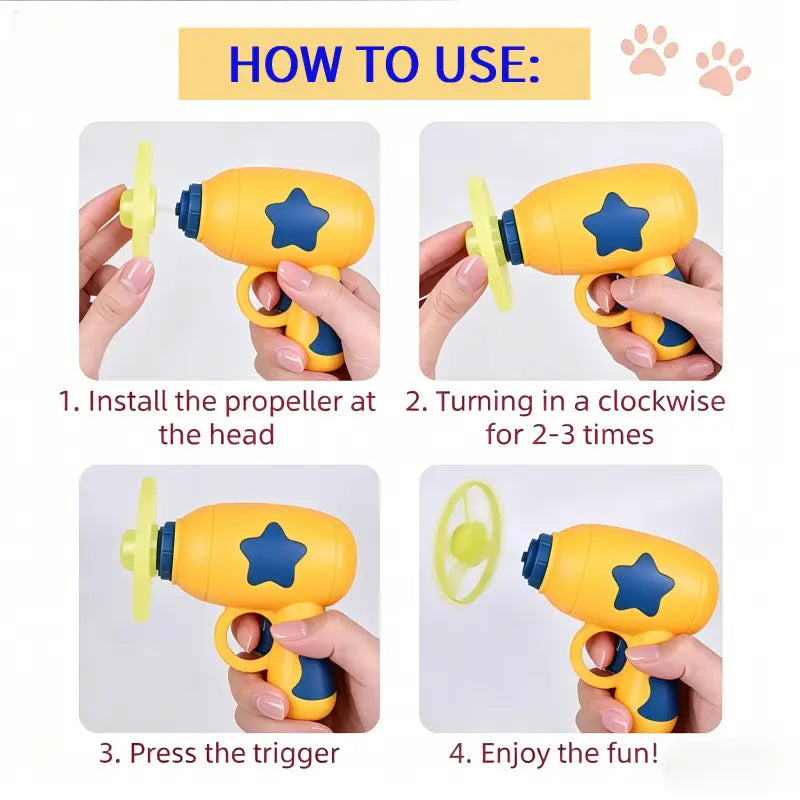 HOW TO USE:

1. Install the propeller at the head

2. Turning in a clockwise for 2-3 times

3. Press the trigger

4. Enjoy the fun!